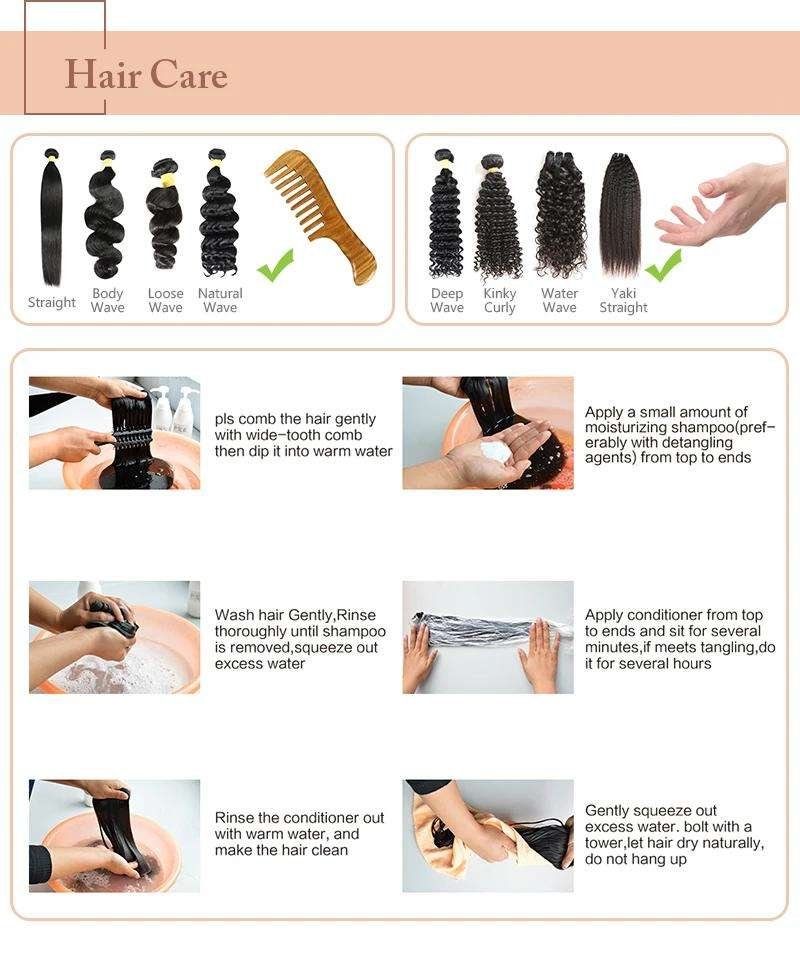 Hair Care

Straight Body Wave Loose Wave Natural Wave

Deep Wave Kinky Curly Water Wave Yaki Straight

pls comb the hair gently with wide-tooth comb then dip it into warm water

Apply a small amount of moisturizing shampoo(preferably with detangling agents) from top to ends

Wash hair Gently,Rinse thoroughly until shampoo is removed,squeeze out excess water

Apply conditioner from top to ends and sit for several minutes,if meets tangling,do it for several hours

Rinse the conditioner out with warm water, and make the hair clean

Gently squeeze out excess water. bolt with a tower,let hair dry naturally, do not hang up