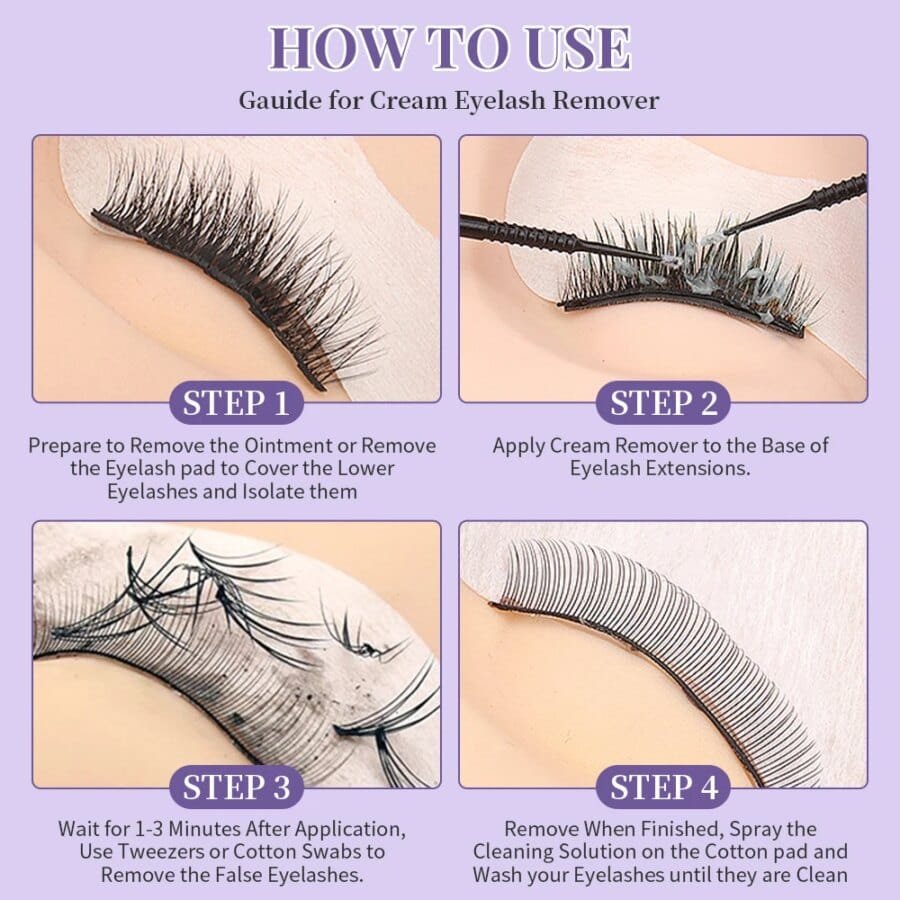 HOW TO USE

Gauide for Cream Eyelash Remover

STEP 1

Prepare to Remove the Ointment or Remove the Eyelash pad to Cover the Lower Eyelashes and Isolate them

STEP 2

Apply Cream Remover to the Base of Eyelash Extensions.

STEP 3

Wait for 1-3 Minutes After Application, Use Tweezers or Cotton Swabs to Remove the False Eyelashes.

STEP 4

Remove When Finished, Spray the Cleaning Solution on the Cotton pad and Wash your Eyelashes until they are Clean