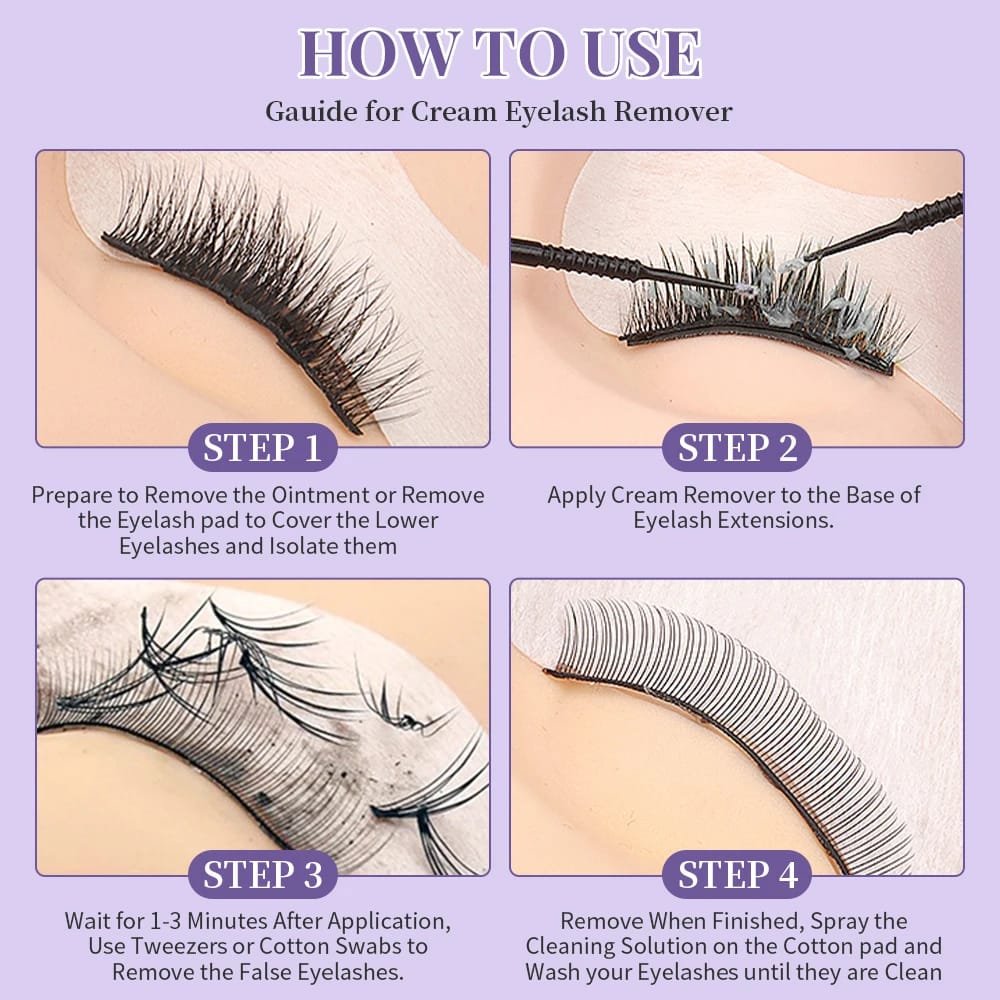 HOW TO USE

Gauide for Cream Eyelash Remover

STEP 1

Prepare to Remove the Ointment or Remove the Eyelash pad to Cover the Lower Eyelashes and Isolate them

STEP 2

Apply Cream Remover to the Base of Eyelash Extensions.

STEP 3

Wait for 1-3 Minutes After Application, Use Tweezers or Cotton Swabs to Remove the False Eyelashes.

STEP 4

Remove When Finished, Spray the Cleaning Solution on the Cotton pad and Wash your Eyelashes until they are Clean