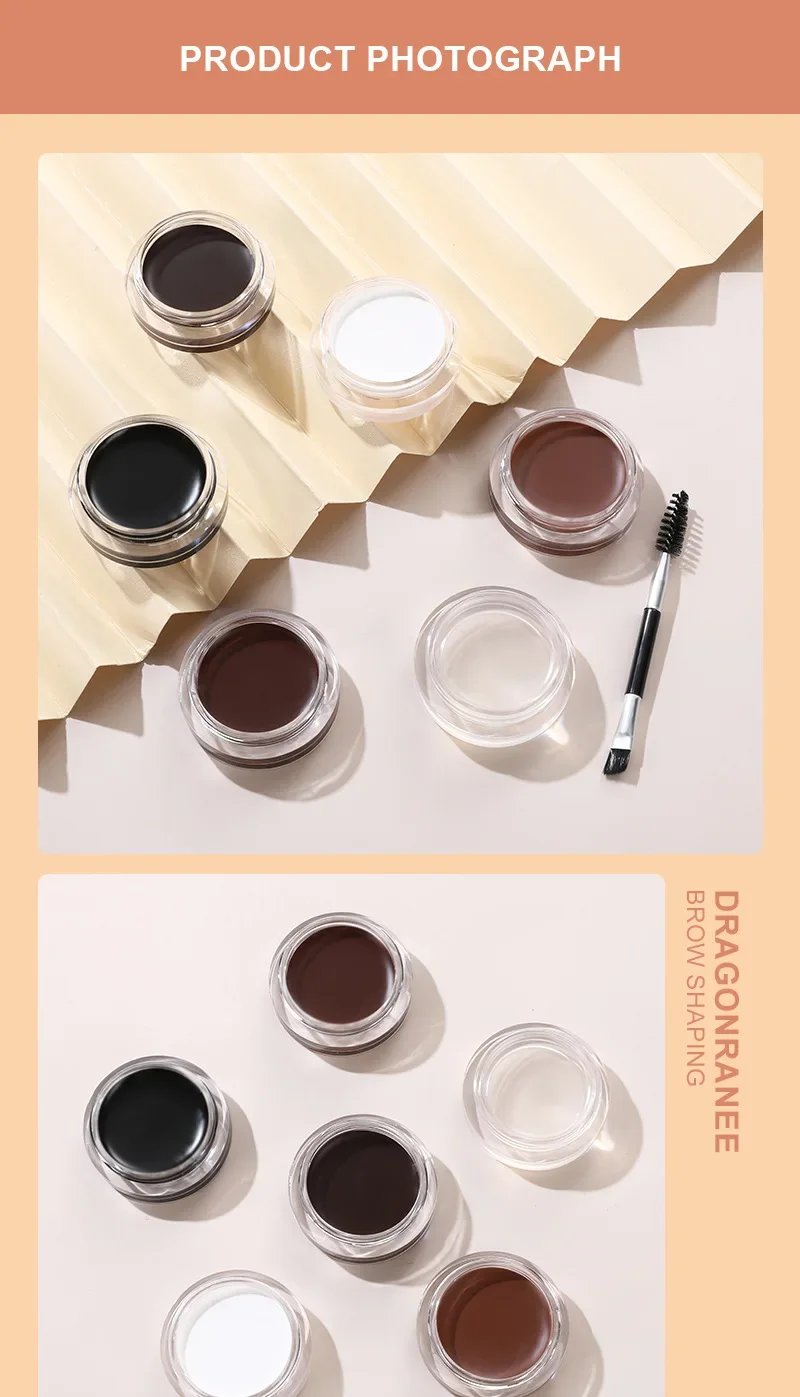 PRODUCT PHOTOGRAPH

DRAGONRANEE
BROW SHAPING