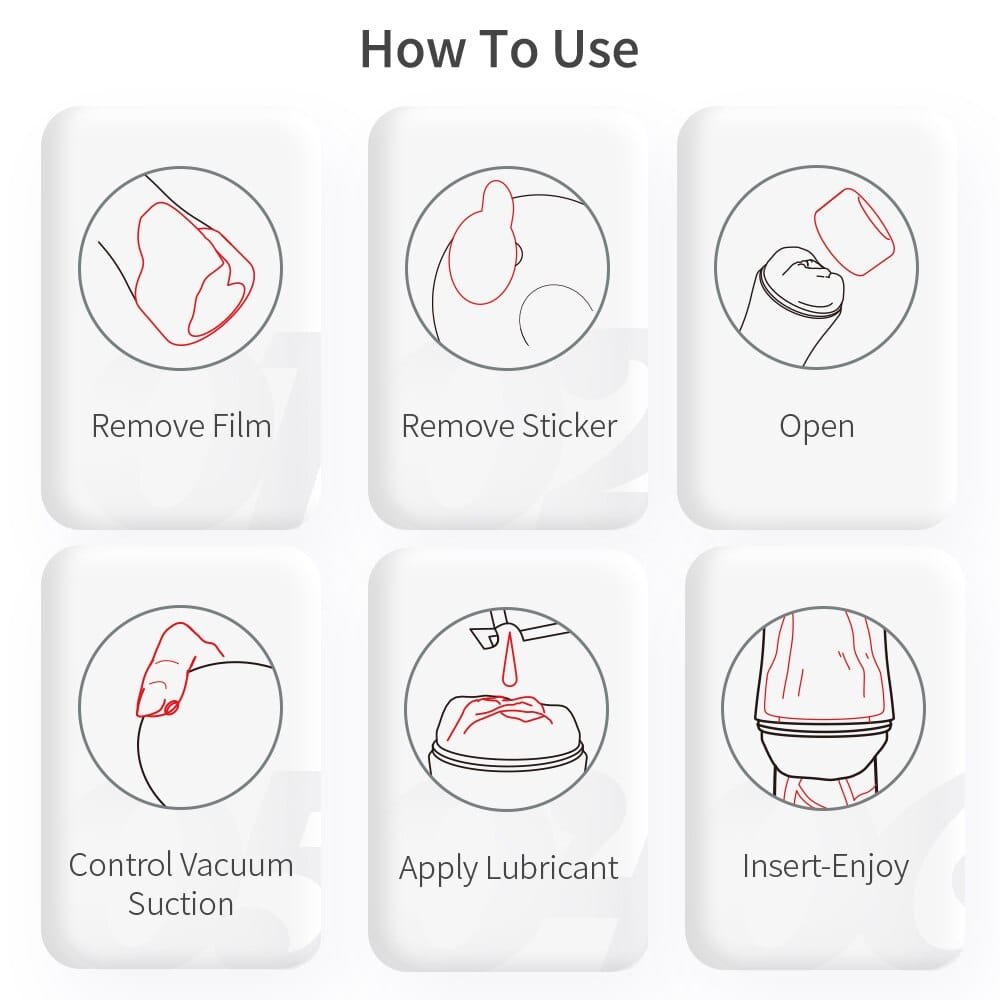 How To Use

Remove Film

Remove Sticker

Open

Control Vacuum Suction

Apply Lubricant

Insert-Enjoy